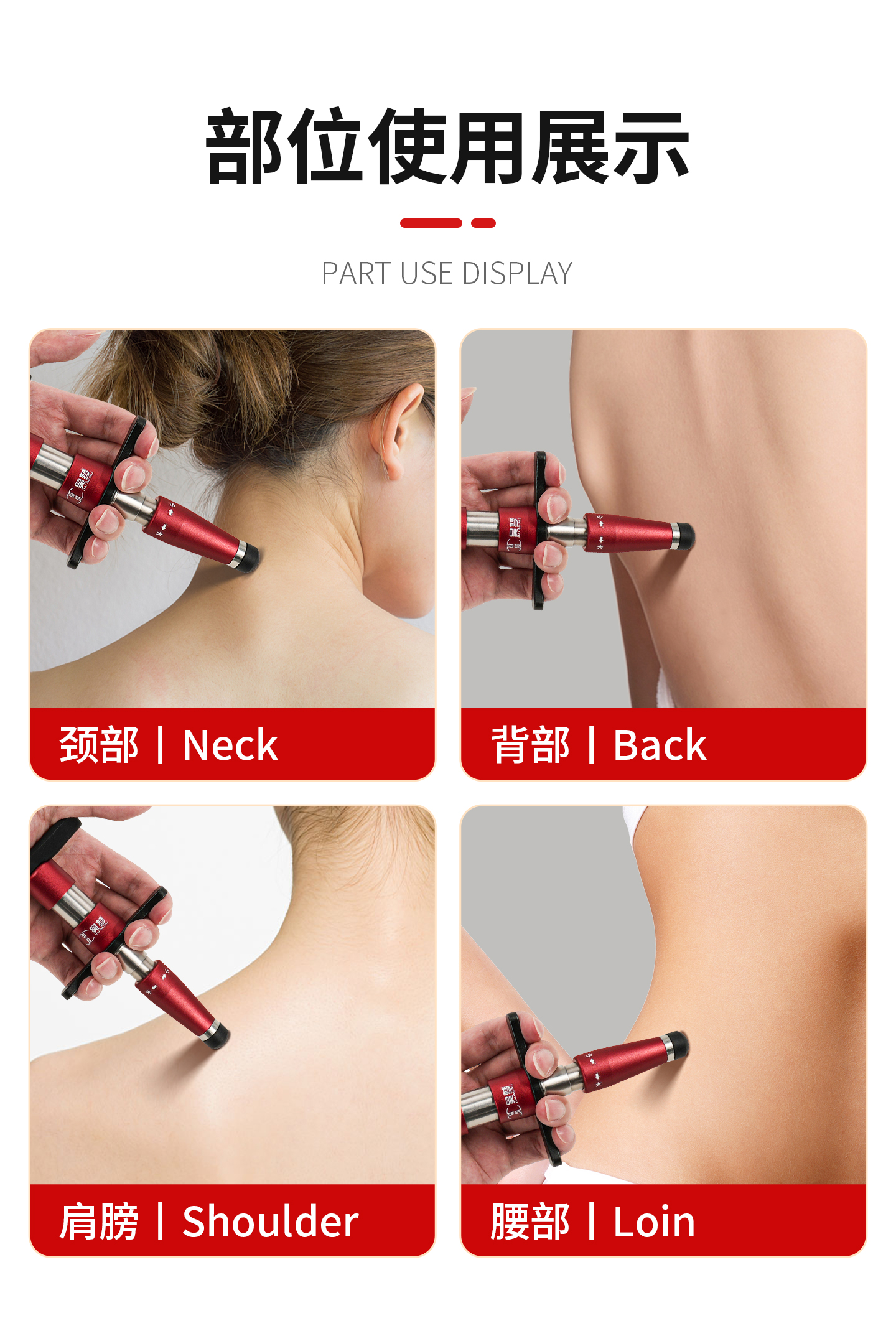 部位使用展示

PART USE DISPLAY

颈部 | Neck

背部 | Back

肩膀 | Shoulder

腰部 | Loin